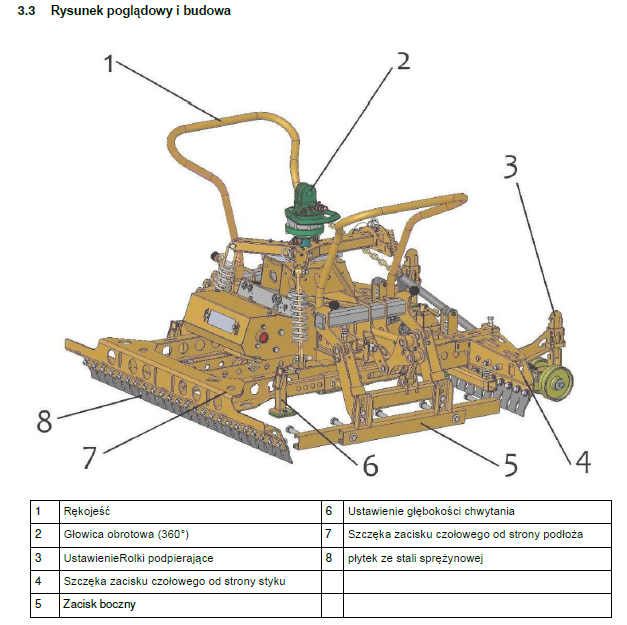 3.3 Rysunek poglądowy i budowa

1

2

3

8

7

6

5

4

| 1 | Rękojeść | 6 | Ustawienie głębokości chwytania |
|---|---|---|---|
| 2 | Głowica obrotowa (360°) | 7 | Szczęka zacisku czołowego od strony podłoża |
| 3 | UstawienieRolki podpierające | 8 | płytek ze stali sprężynowej |
| 4 | Szczęka zacisku czołowego od strony styku | | |
| 5 | Zacisk boczny | | |